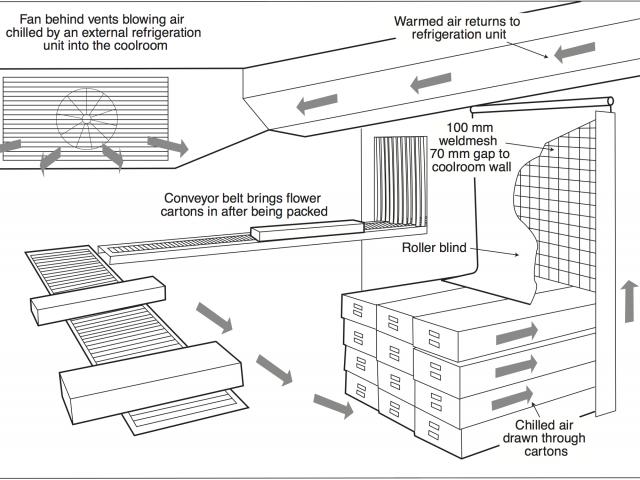 Fan behind vents blowing air chilled by an external refrigeration unit into the coolroom

Warmed air returns to refrigeration unit

100 mm weldmesh 70 mm gap to coolroom wall

Conveyor belt brings flower cartons in after being packed

Roller blind

Chilled air drawn through cartons